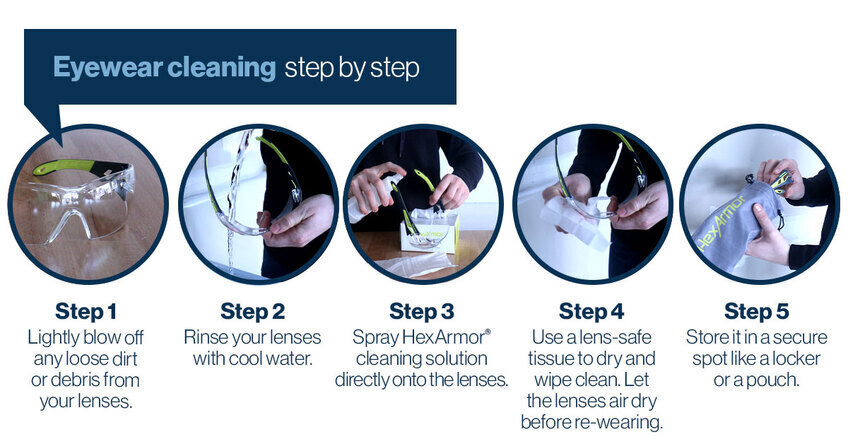 Eyewear cleaning step by step

HexArmor

Step 1
Lightly blow off any loose dirt or debris from your lenses.

Step 2
Rinse your lenses with cool water.

Step 3
Spray HexArmor® cleaning solution directly onto the lenses.

Step 4
Use a lens-safe tissue to dry and wipe clean. Let the lenses air dry before re-wearing.

Step 5
Store it in a secure spot like a locker or a pouch.